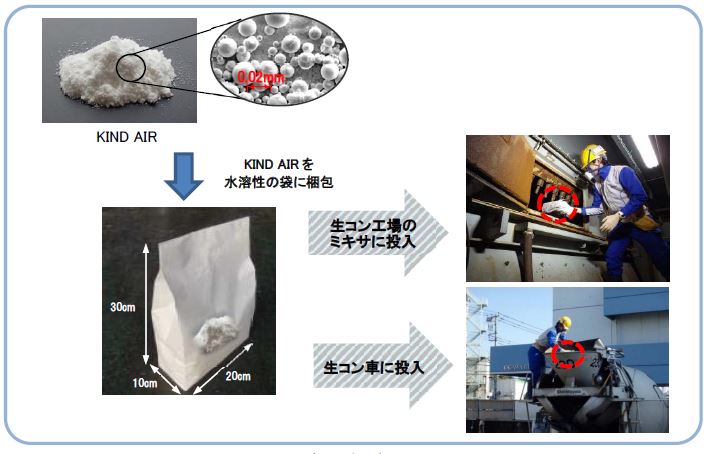 0.02mm

KIND AIR

KIND AIRを
水溶性の袋に梱包

30cm

10cm

20cm

生コン工場の
ミキサに投入

生コン車に投入