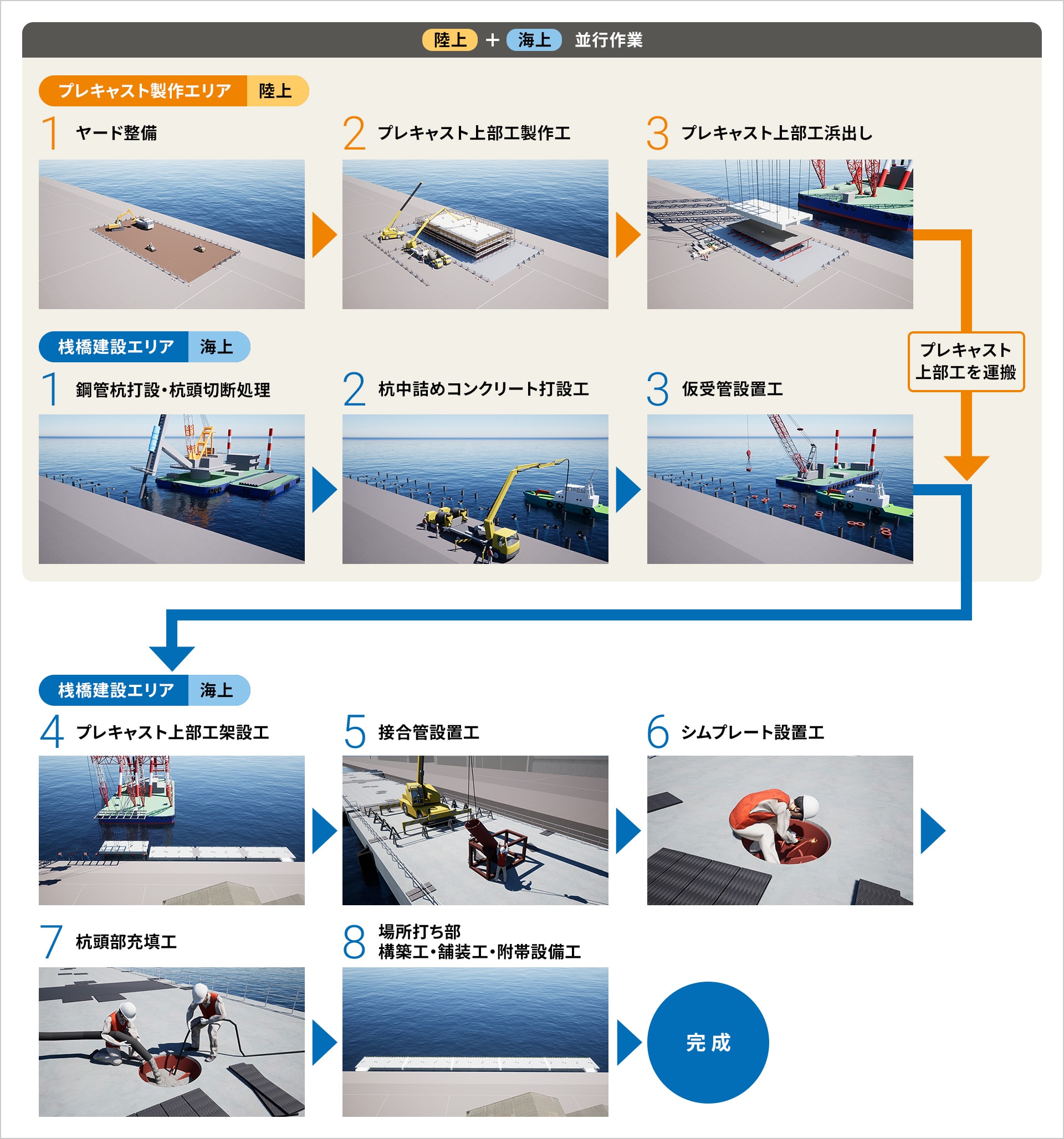 陸上 + 海上 並行作業

プレキャスト製作エリア 陸上

1 ヤード整備

2 プレキャスト上部工製作工

3 プレキャスト上部工浜出し

プレキャスト上部工を運搬

桟橋建設エリア 海上

1 鋼管杭打設・杭頭切断処理

2 杭中詰めコンクリート打設工

3 仮受管設置工

桟橋建設エリア 海上

4 プレキャスト上部工架設工

5 接合管設置工

6 シムプレート設置工

7 杭頭部充填工

8 場所打ち部 構築工・舗装工・附帯設備工

完成